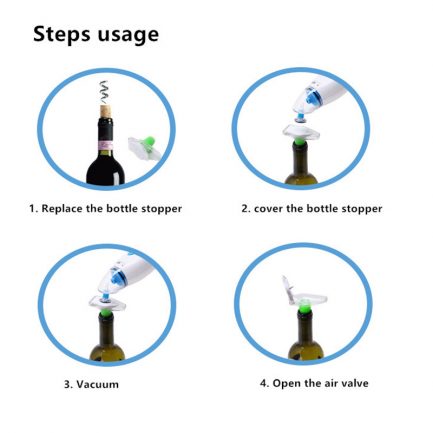 Steps usage

1. Replace the bottle stopper

2. cover the bottle stopper

3. Vacuum

4. Open the air valve